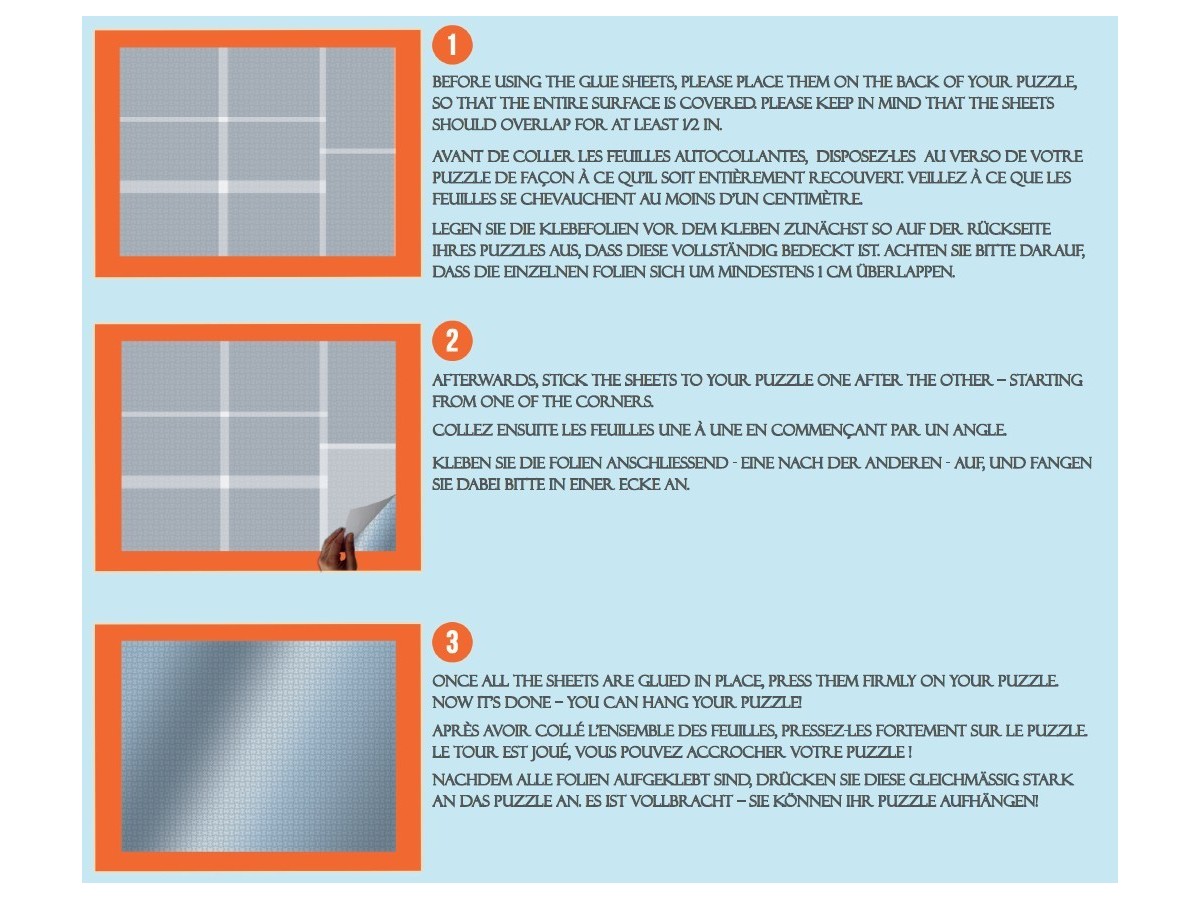 1

BEFORE USING THE GLUE SHEETS, PLEASE PLACE THEM ON THE BACK OF YOUR PUZZLE, SO THAT THE ENTIRE SURFACE IS COVERED. PLEASE KEEP IN MIND THAT THE SHEETS SHOULD OVERLAP FOR AT LEAST 1/2 IN.

AVANT DE COLLER LES FEUILLES AUTOCOLLANTES, DISPOSEZ-LES AU VERSO DE VOTRE PUZZLE DE FAÇON À CE QU'IL SOIT ENTIÈREMENT RECOUVERT. VEILLEZ À CE QUE LES FEUILLES SE CHEVAUCHENT AU MOINS D'UN CENTIMÈTRE.

LEGEN SIE DIE KLEBEFOLIEN VOR DEM KLEBEN ZUNÄCHST SO AUF DER RÜCKSEITE IHRES PUZZLES AUS, DASS DIESE VOLLSTÄNDIG BEDECKT IST. ACHTEN SIE BITTE DARAUF, DASS DIE EINZELNEN FOLIEN SICH UM MINDESTENS 1 CM ÜBERLAPPEN.

2

AFTERWARDS, STICK THE SHEETS TO YOUR PUZZLE ONE AFTER THE OTHER – STARTING FROM ONE OF THE CORNERS.

COLLEZ ENSUITE LES FEUILLES UNE À UNE EN COMMENÇANT PAR UN ANGLE.

KLEBEN SIE DIE FOLIEN ANSCHLIESSEND - EINE NACH DER ANDEREN - AUF, UND FANGEN SIE DABEI BITTE IN EINER ECKE AN.

3

ONCE ALL THE SHEETS ARE GLUED IN PLACE, PRESS THEM FIRMLY ON YOUR PUZZLE. NOW IT'S DONE – YOU CAN HANG YOUR PUZZLE!

APRÈS AVOIR COLLÉ L'ENSEMBLE DES FEUILLES, PRESSEZ-LES FORTEMENT SUR LE PUZZLE. LE TOUR EST JOUÉ, VOUS POUVEZ ACCROCHER VOTRE PUZZLE !

NACHDEM ALLE FOLIEN AUFGEKLEBT SIND, DRÜCKEN SIE DIESE GLEICHMÄSSIG STARK AN DAS PUZZLE AN. ES IST VOLLBRACHT – SIE KÖNNEN IHR PUZZLE AUFHÄNGEN!